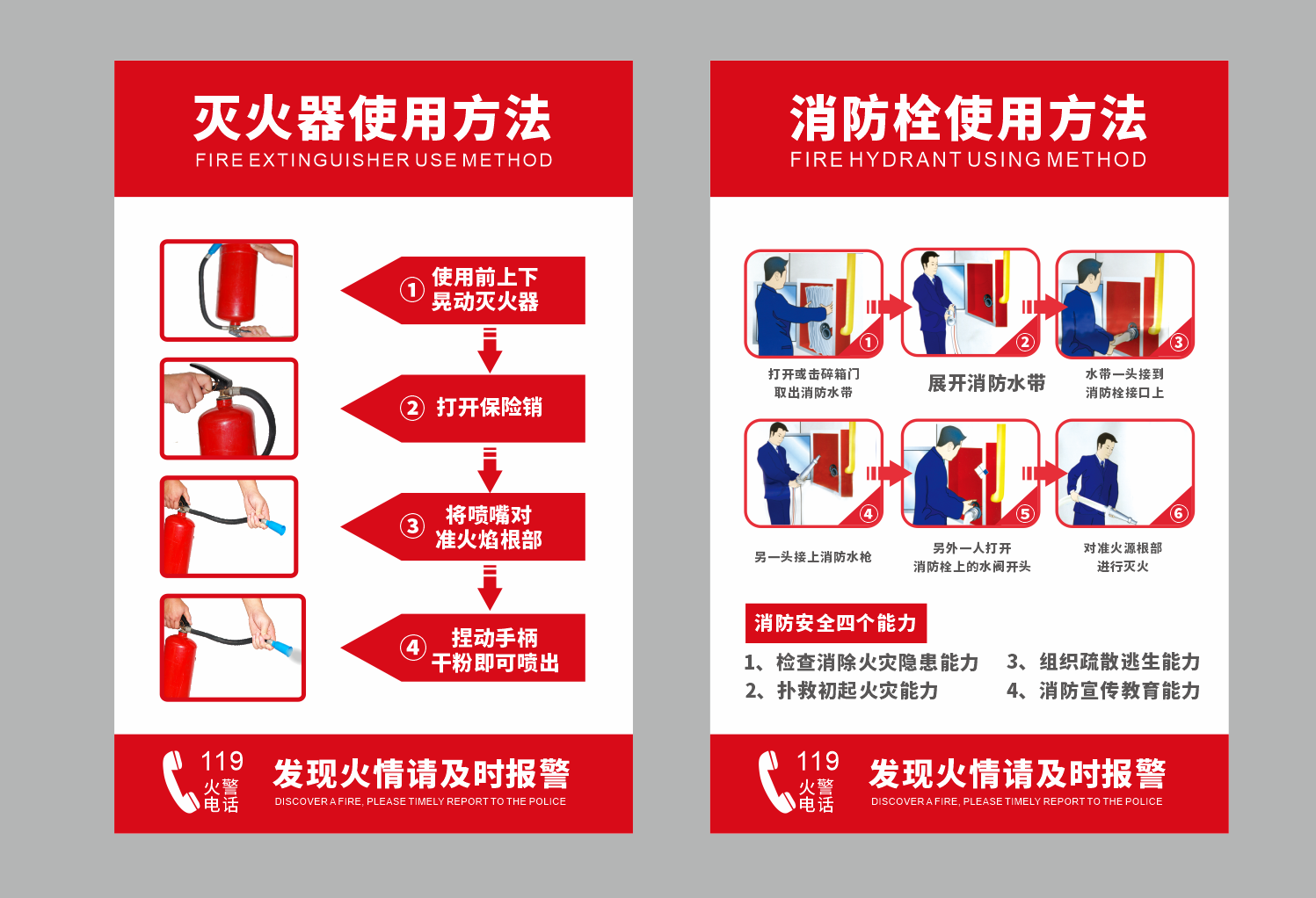 灭火器使用方法
FIRE EXTINGUISHER USE METHOD

① 使用前上下晃动灭火器

② 打开保险销

③ 将喷嘴对准火焰根部

④ 捏动手柄干粉即可喷出

119 火警电话
发现火情请及时报警
DISCOVER A FIRE, PLEASE TIMELY REPORT TO THE POLICE

消防栓使用方法
FIRE HYDRANT USING METHOD

1 打开或击碎箱门取出消防水带
2 展开消防水带
3 水带一头接到消防栓接口上
4 另一头接上消防水枪
5 另外一人打开消防栓上的水阀开头
6 对准火源根部进行灭火

消防安全四个能力
1、检查消除火灾隐患能力
2、扑救初起火灾能力
3、组织疏散逃生能力
4、消防宣传教育能力

119 火警电话
发现火情请及时报警
DISCOVER A FIRE, PLEASE TIMELY REPORT TO THE POLICE